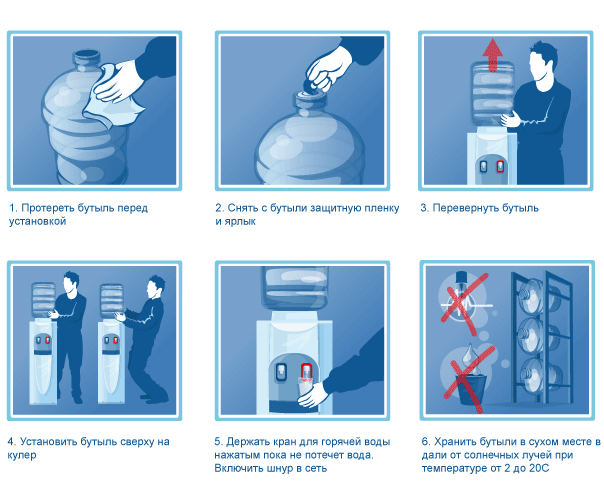 1. Протереть бутыль перед установкой

2. Снять с бутыли защитную пленку и ярлык

3. Перевернуть бутыль

4. Установить бутыль сверху на кулер

5. Держать кран для горячей воды нажатым пока не потечет вода. Включить шнур в сеть

6. Хранить бутыли в сухом месте в дали от солнечных лучей при температуре от 2 до 20С